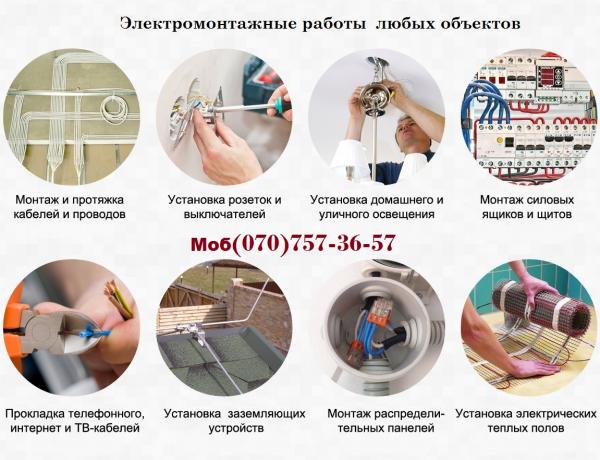 Электромонтажные работы любых объектов

Монтаж и протяжка кабелей и проводов

Установка розеток и выключателей

Установка домашнего и уличного освещения

Монтаж силовых ящиков и щитов

Моб(070)757-36-57

Прокладка телефонного, интернет и ТВ-кабелей

Установка заземляющих устройств

Монтаж распределительных панелей

Установка электрических теплых полов