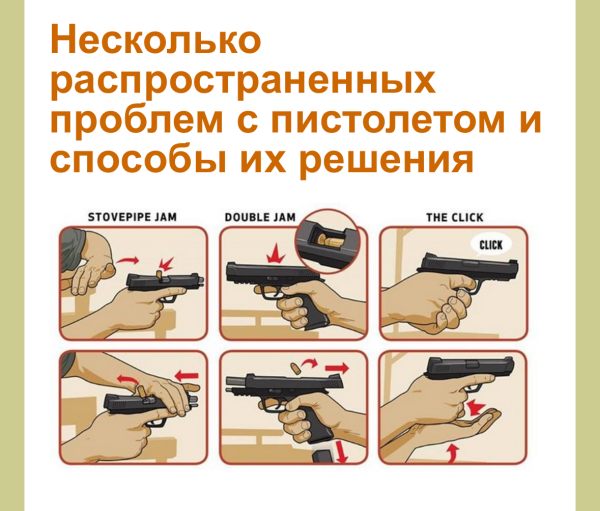 Несколько распространенных проблем с пистолетом и способы их решения

STOVEPIPE JAM

DOUBLE JAM

THE CLICK

CLICK